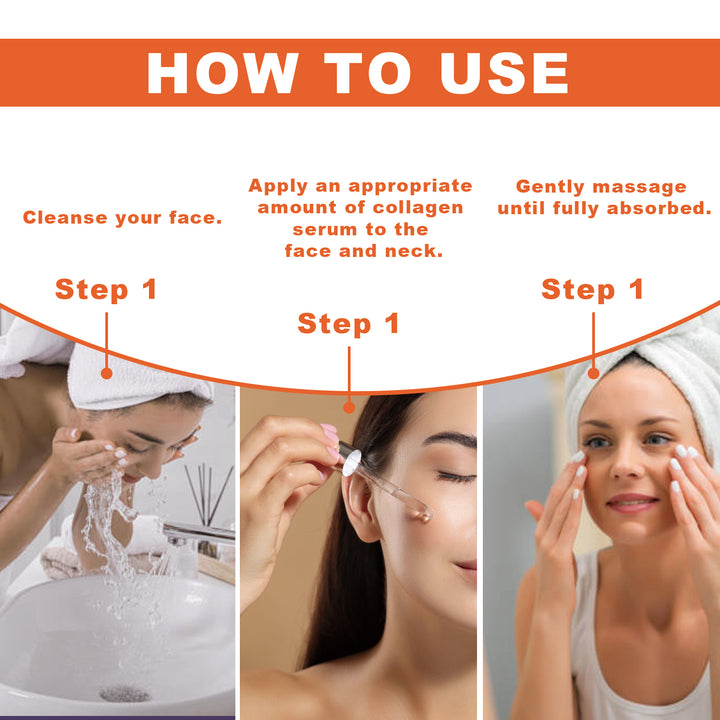 HOW TO USE

Cleanse your face.

Step 1

Apply an appropriate amount of collagen serum to the face and neck.

Step 1

Gently massage until fully absorbed.

Step 1